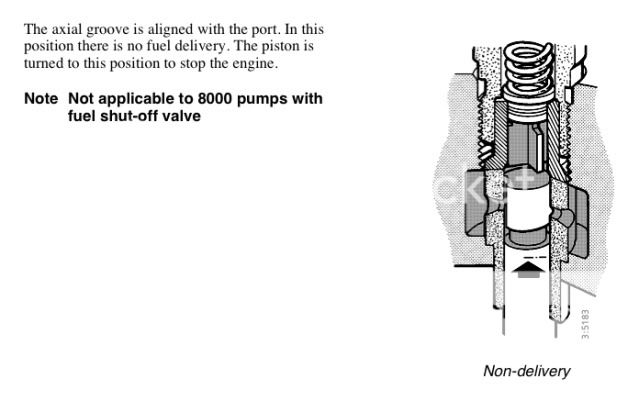 The axial groove is aligned with the port. In this position there is no fuel delivery. The piston is turned to this position to stop the engine.

Note Not applicable to 8000 pumps with fuel shut-off valve

3:5183

Non-delivery